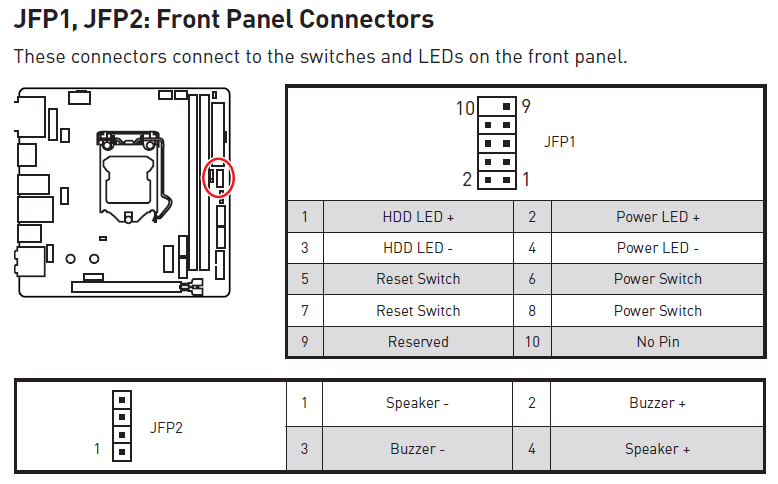 JFP1, JFP2: Front Panel Connectors

These connectors connect to the switches and LEDs on the front panel.

10 9

JFP1

2 1

| 1 | HDD LED + | 2 | Power LED + |
|---|---|---|---|
| 3 | HDD LED - | 4 | Power LED - |
| 5 | Reset Switch | 6 | Power Switch |
| 7 | Reset Switch | 8 | Power Switch |
| 9 | Reserved | 10 | No Pin |

JFP2

1

| 1 | Speaker - | 2 | Buzzer + |
|---|---|---|---|
| 3 | Buzzer - | 4 | Speaker + |