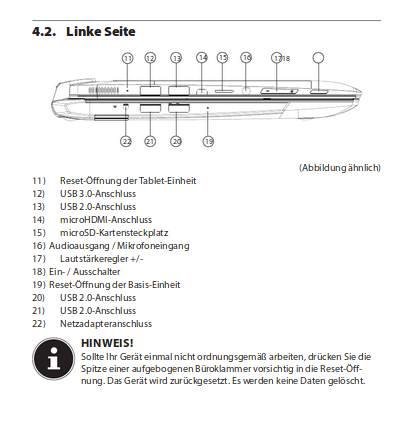 4.2. Linke Seite

11 12 13 14 15 16 17 18

22 21 20 19

(Abbildung ähnlich)

11) Reset-Öffnung der Tablet-Einheit
12) USB 3.0-Anschluss
13) USB 2.0-Anschluss
14) microHDMI-Anschluss
15) microSD-Kartensteckplatz
16) Audioausgang / Mikrofoneingang
17) Lautstärkeregler +/-
18) Ein- / Ausschalter
19) Reset-Öffnung der Basis-Einheit
20) USB 2.0-Anschluss
21) USB 2.0-Anschluss
22) Netzadapteranschluss

HINWEIS!
Sollte Ihr Gerät einmal nicht ordnungsgemäß arbeiten, drücken Sie die Spitze einer aufgebogenen Büroklammer vorsichtig in die Reset-Öffnung. Das Gerät wird zurückgesetzt. Es werden keine Daten gelöscht.