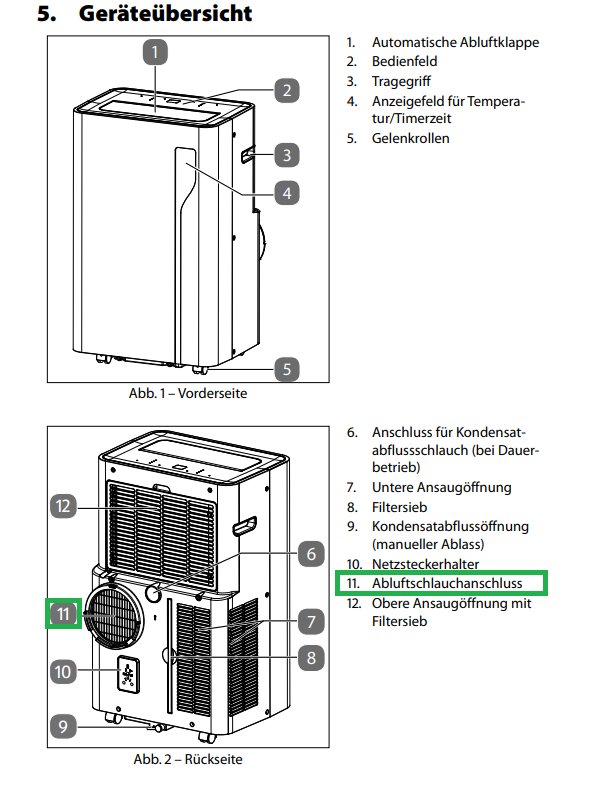 5. Geräteübersicht

1
2
3
4
5

Abb. 1 – Vorderseite

1. Automatische Abluftklappe
2. Bedienfeld
3. Tragegriff
4. Anzeigefeld für Temperatur/Timerzeit
5. Gelenkrollen

12
6
11
7
8
10
9

Abb. 2 – Rückseite

6. Anschluss für Kondensatabflussschlauch (bei Dauerbetrieb)
7. Untere Ansaugöffnung
8. Filtersieb
9. Kondensatabflussöffnung (manueller Ablass)
10. Netzsteckerhalter
11. Abluftschlauchanschluss
12. Obere Ansaugöffnung mit Filtersieb