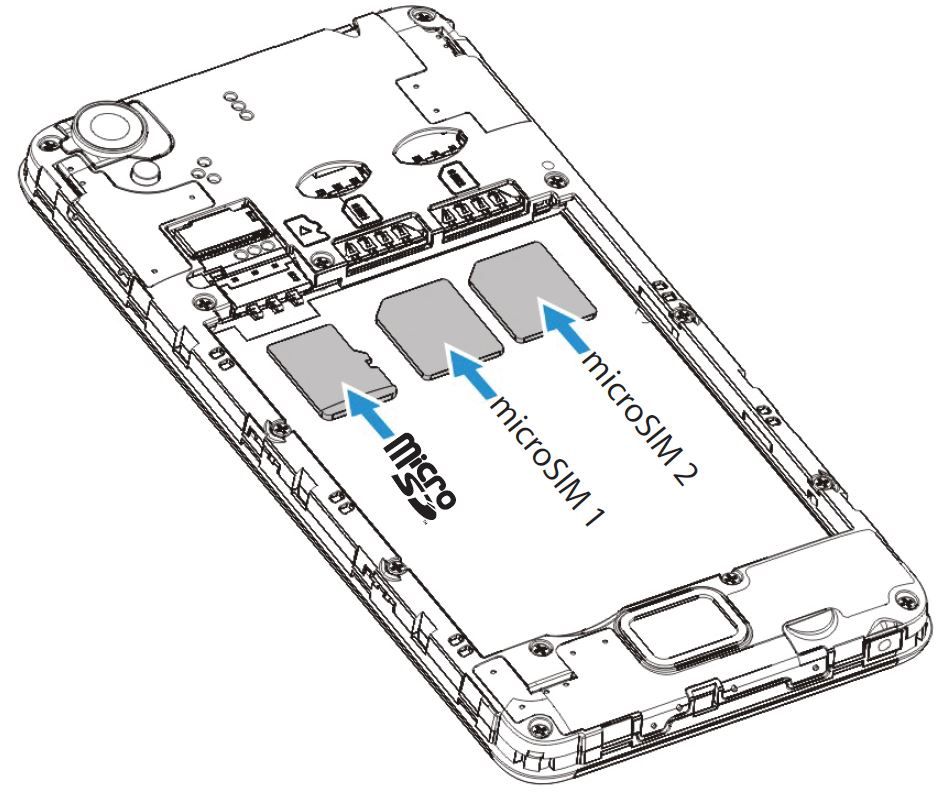 micro SD

microSIM 1

microSIM 2