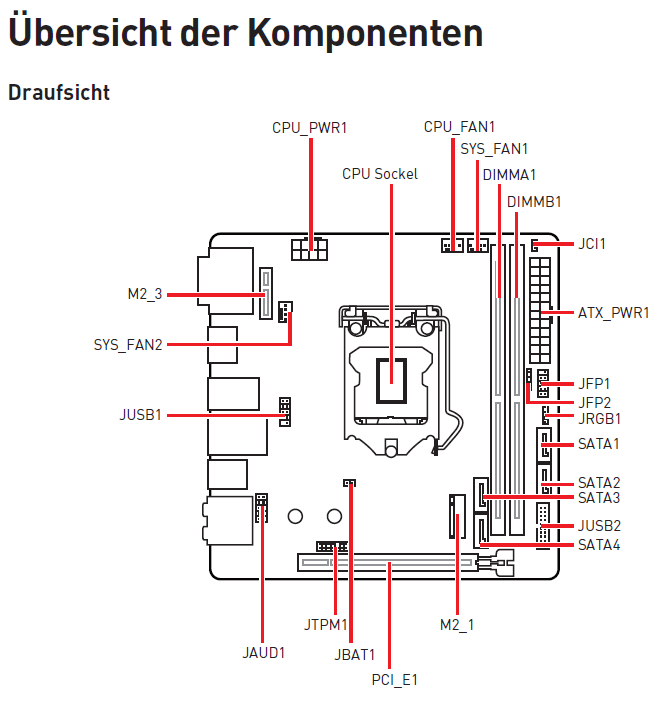 Übersicht der Komponenten

Draufsicht

CPU_PWR1
CPU_FAN1
SYS_FAN1
CPU Sockel
DIMMA1
DIMMB1
JCI1
M2_3
ATX_PWR1
SYS_FAN2
JFP1
JFP2
JUSB1
JRGB1
SATA1
SATA2
SATA3
JUSB2
SATA4
JTPM1
M2_1
JAUD1
JBAT1
PCI_E1